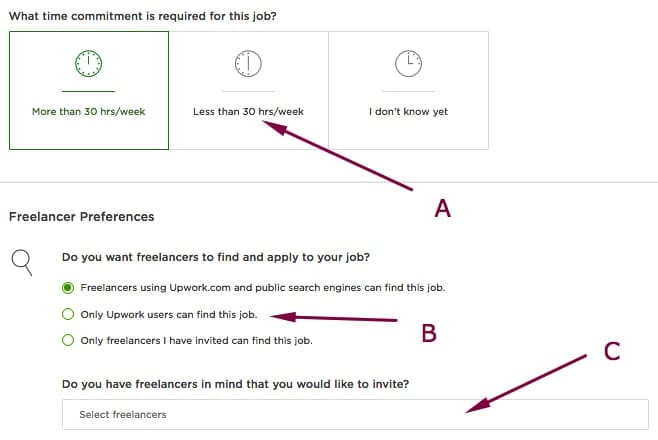 What time commitment is required for this job?

More than 30 hrs/week

Less than 30 hrs/week

I don't know yet

A

Freelancer Preferences

Do you want freelancers to find and apply to your job?

Freelancers using Upwork.com and public search engines can find this job.

Only Upwork users can find this job.

B

Only freelancers I have invited can find this job.

C

Do you have freelancers in mind that you would like to invite?

Select freelancers